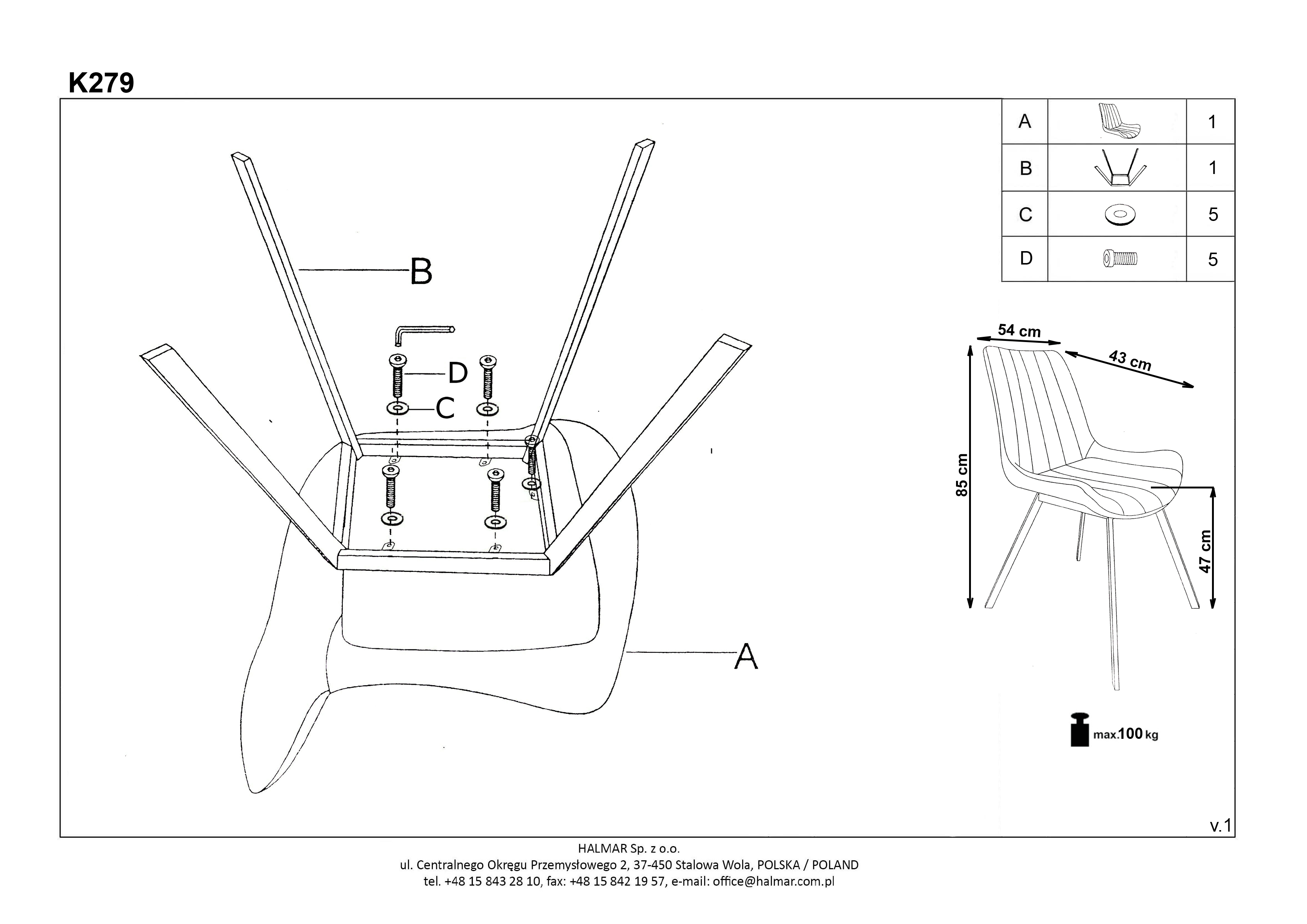 K279

B

D

C

A

| A |  | 1 |
|---|---|---|
| B |  | 1 |
| C |  | 5 |
| D |  | 5 |

54 cm

43 cm

85 cm

47 cm

max.100 kg

v.1

HALMAR Sp. z o.o.
ul. Centralnego Okręgu Przemysłowego 2, 37-450 Stalowa Wola, POLSKA / POLAND
tel. +48 15 843 28 10, fax: +48 15 842 19 57, e-mail: office@halmar.com.pl