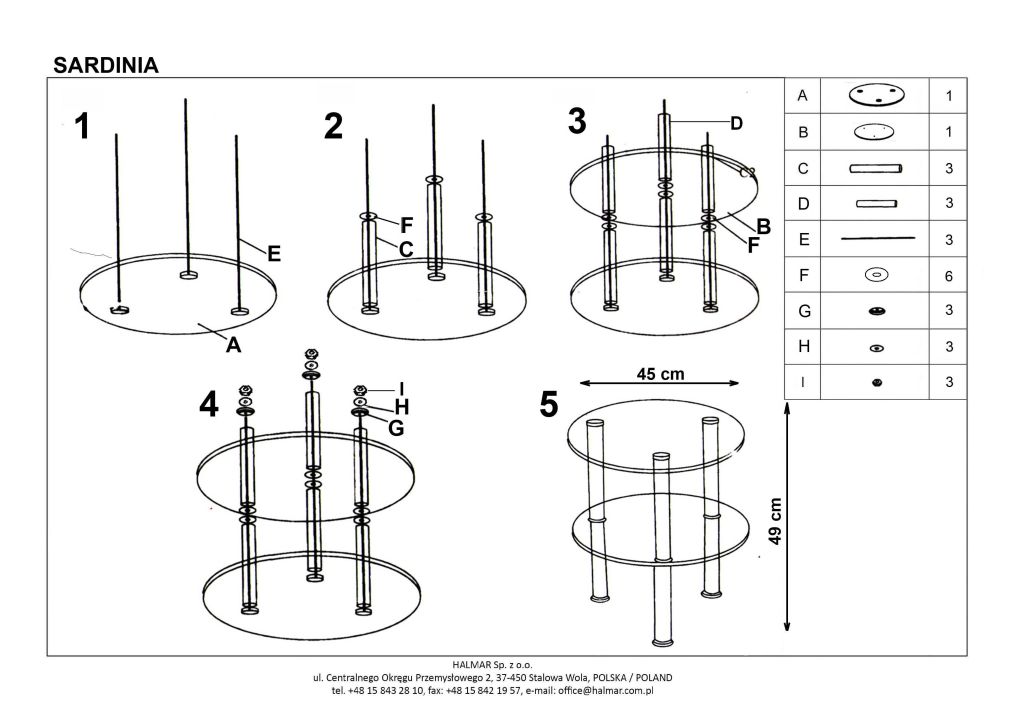 SARDINIA

1

E

A

2

F

C

3

D

C2

B

F

4

I

H

G

5

45 cm

49 cm

| A | | 1 |
|---|---|---|
| B | | 1 |
| C | | 3 |
| D | | 3 |
| E | | 3 |
| F | | 6 |
| G | | 3 |
| H | | 3 |
| I | | 3 |

HALMAR Sp. z o.o.
ul. Centralnego Okręgu Przemysłowego 2, 37-450 Stalowa Wola, POLSKA / POLAND
tel. +48 15 843 28 10, fax: +48 15 842 19 57, e-mail: office@halmar.com.pl