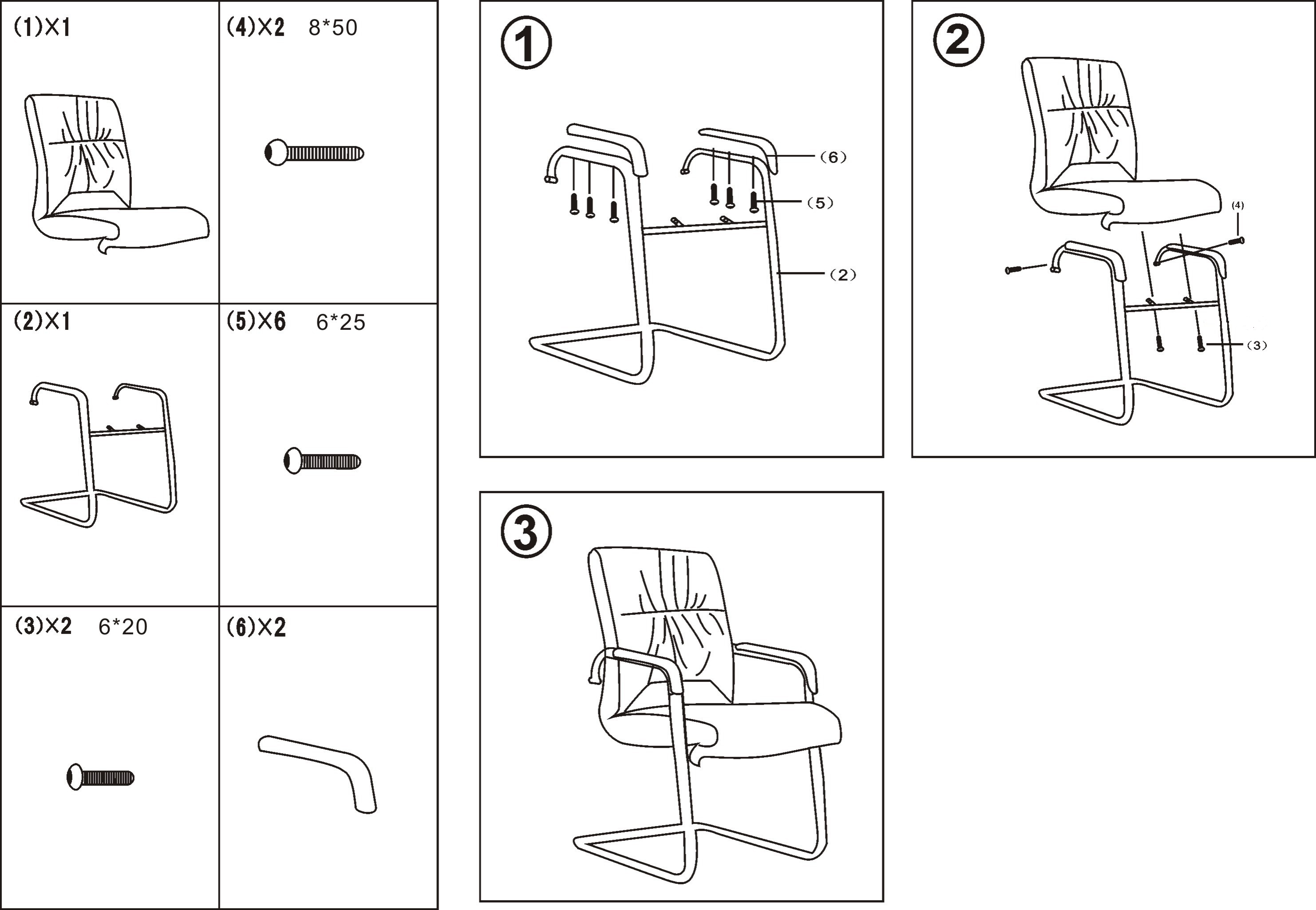 (1)X1

(4)X2 8*50

(2)X1

(5)X6 6*25

(3)X2 6*20

(6)X2

1

(6)

(5)

(2)

2

(4)

(3)

3