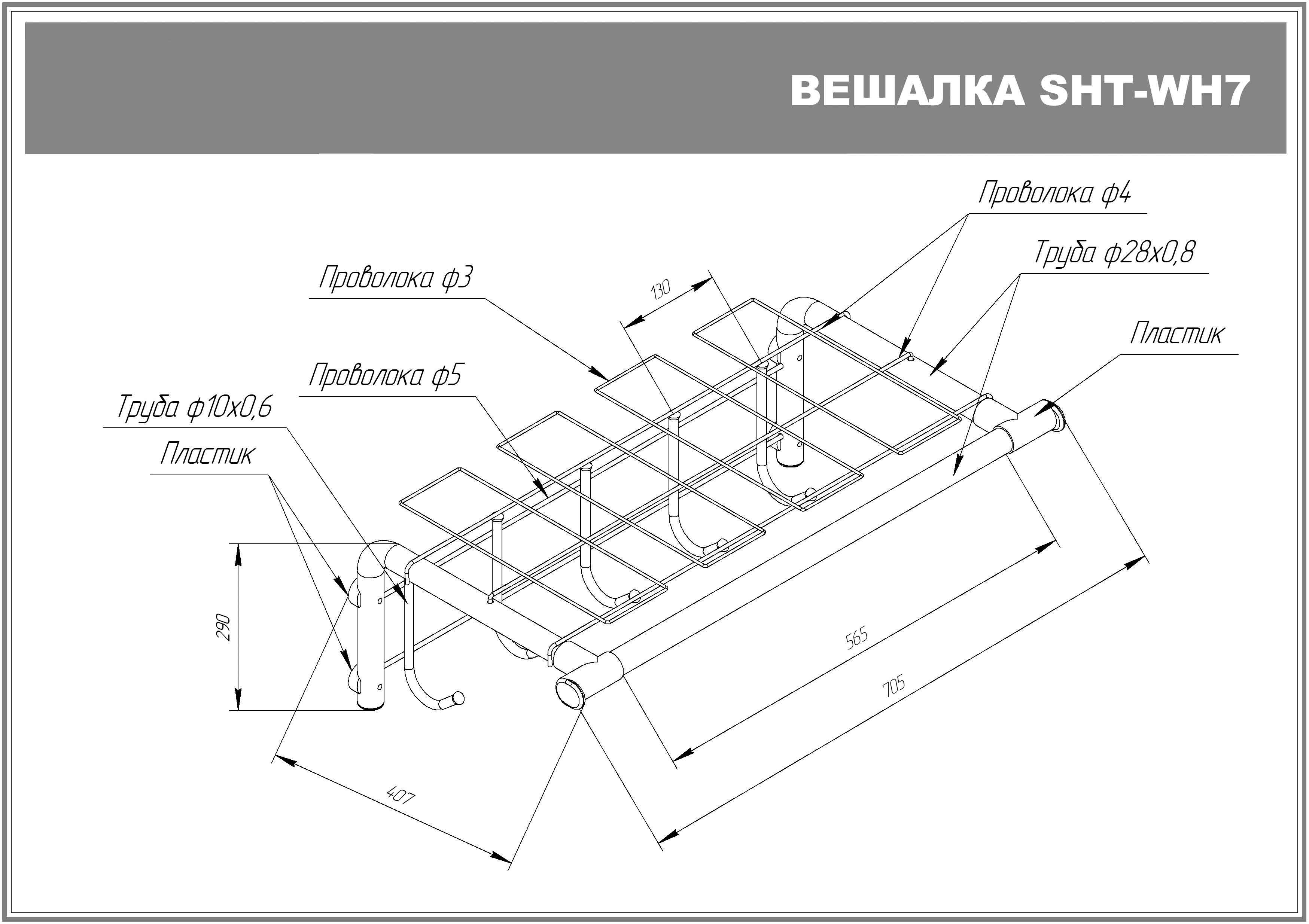 ВЕШАЛКА SHT-WH7

Проволока ф4

Труба ф28х0,8

Проволока ф3

130

Пластик

Проволока ф5

Труба ф10х0,6

Пластик

290

565

705

407