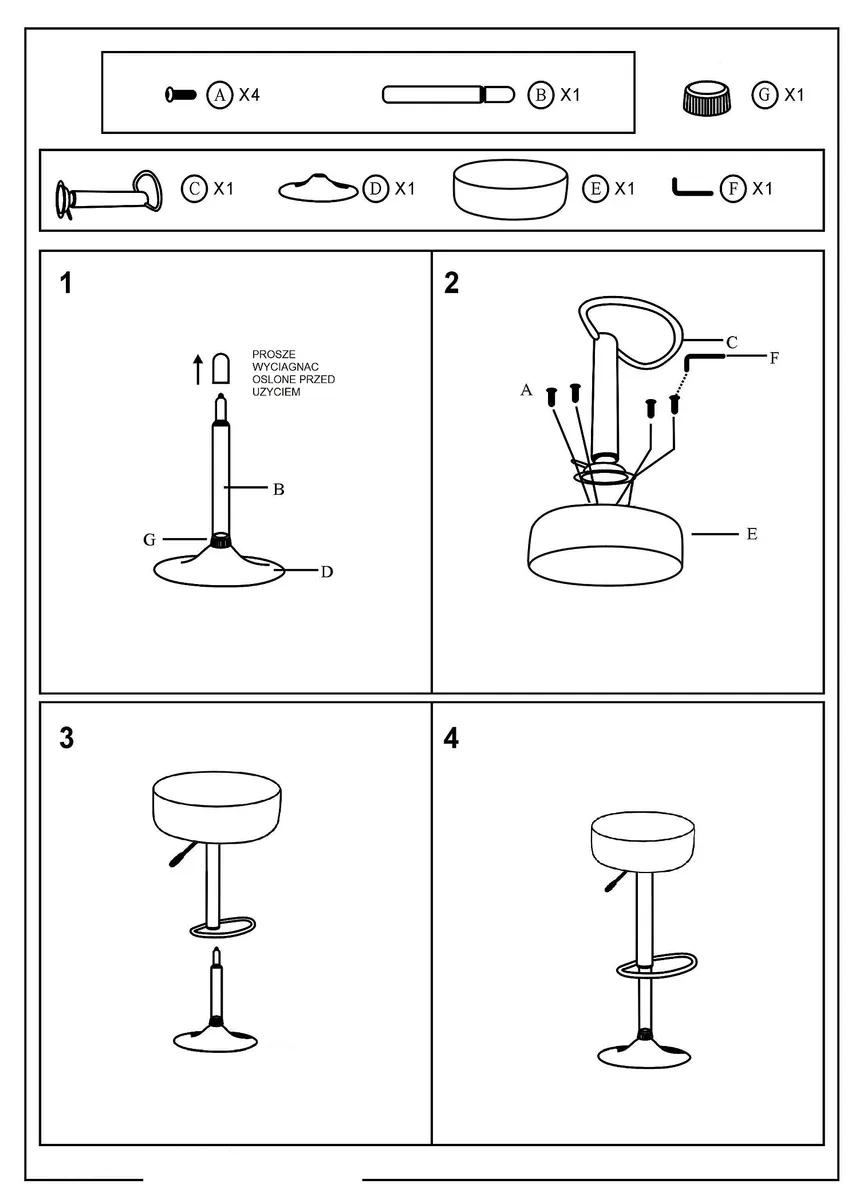 A X4
B X1
G X1
C X1
D X1
E X1
F X1

1

PROSZE WYCIAGNAC OSLONE PRZED UZYCIEM

B
G
D

2

C
F
A
E

3

4