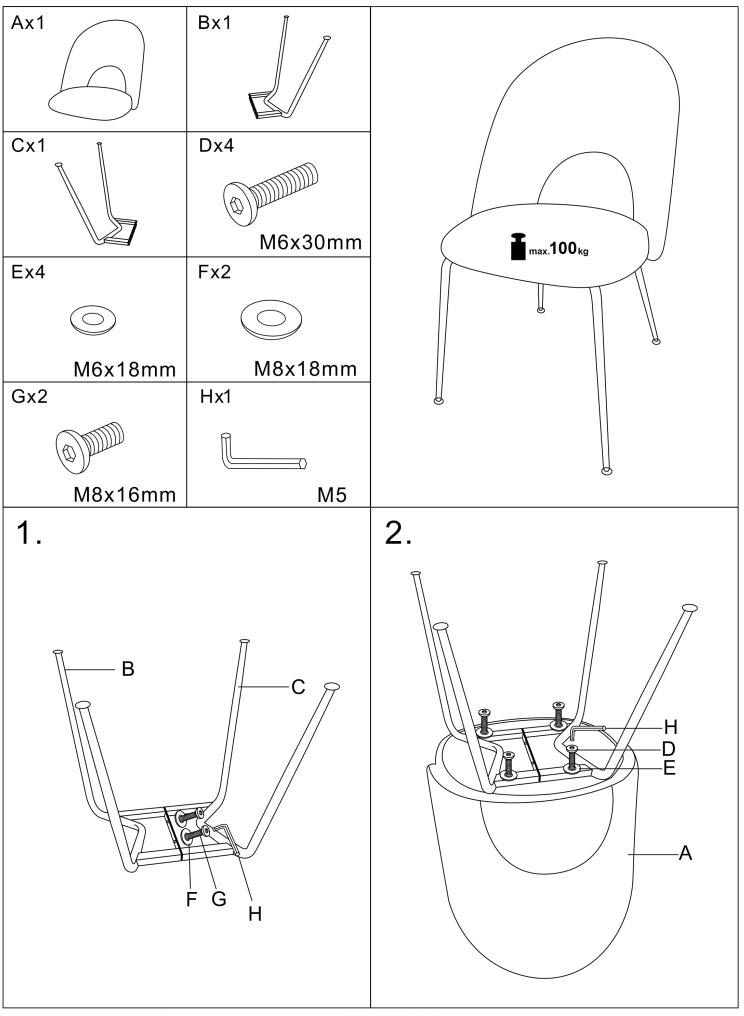 Ax1

Bx1

Cx1

Dx4

M6x30mm

Ex4

M6x18mm

Fx2

M8x18mm

Gx2

M8x16mm

Hx1

M5

max.100kg

1.

B

C

F G H

2.

H

D

E

A