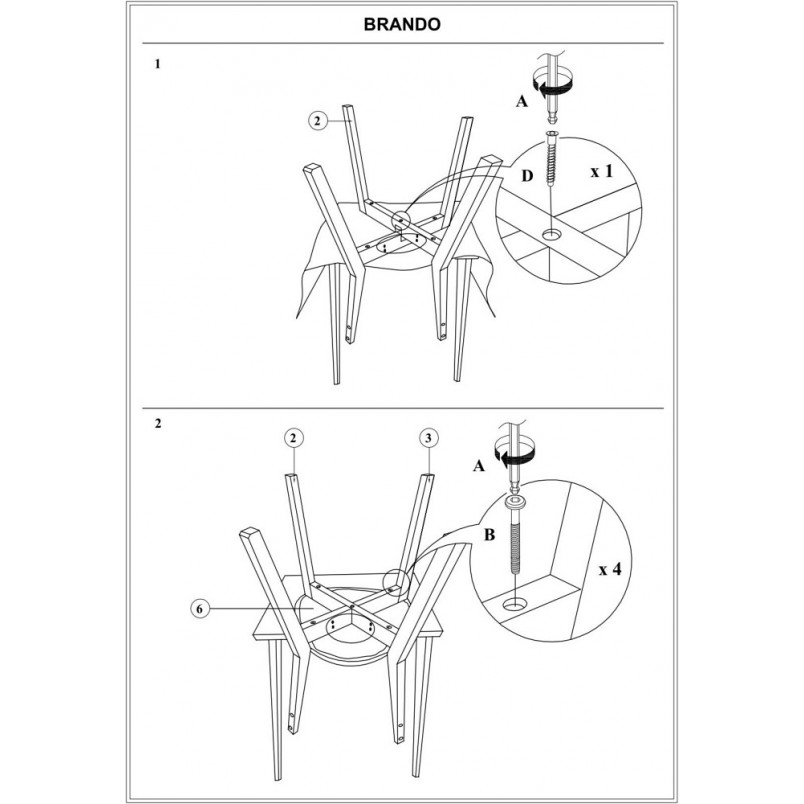 BRANDO

1

2

A

D

x 1

2

2

3

A

B

x 4

6