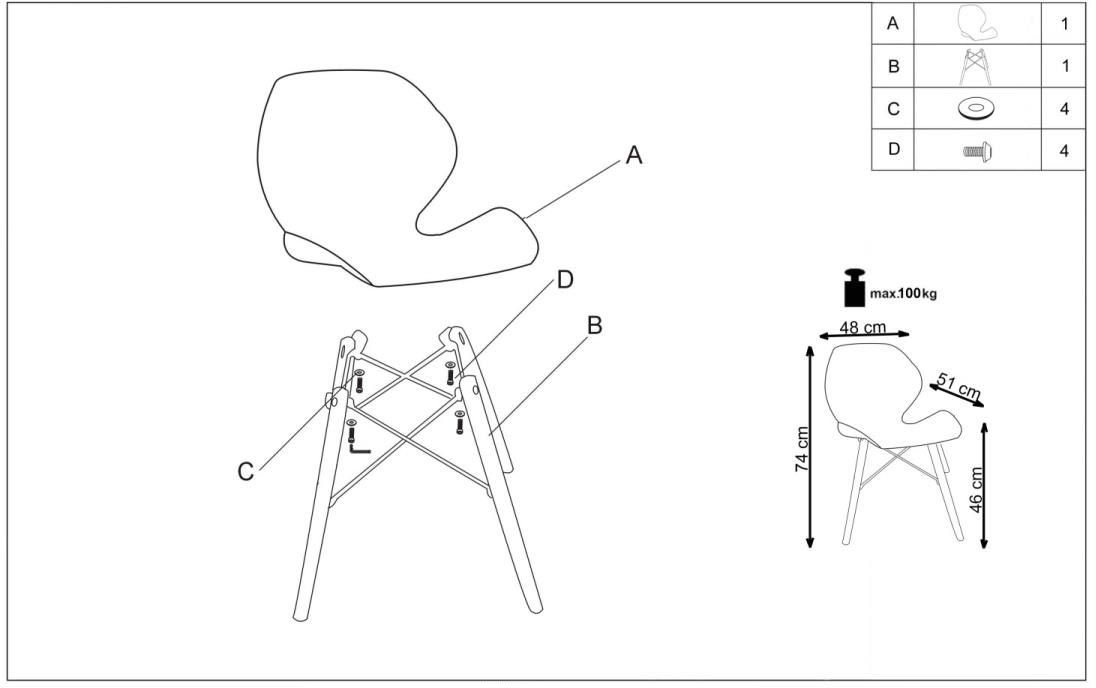 | A | | 1 |
|---|---|---|
| B | | 1 |
| C | | 4 |
| D | | 4 |

A

D

B

C

max.100kg

48 cm

51 cm

74 cm

46 cm