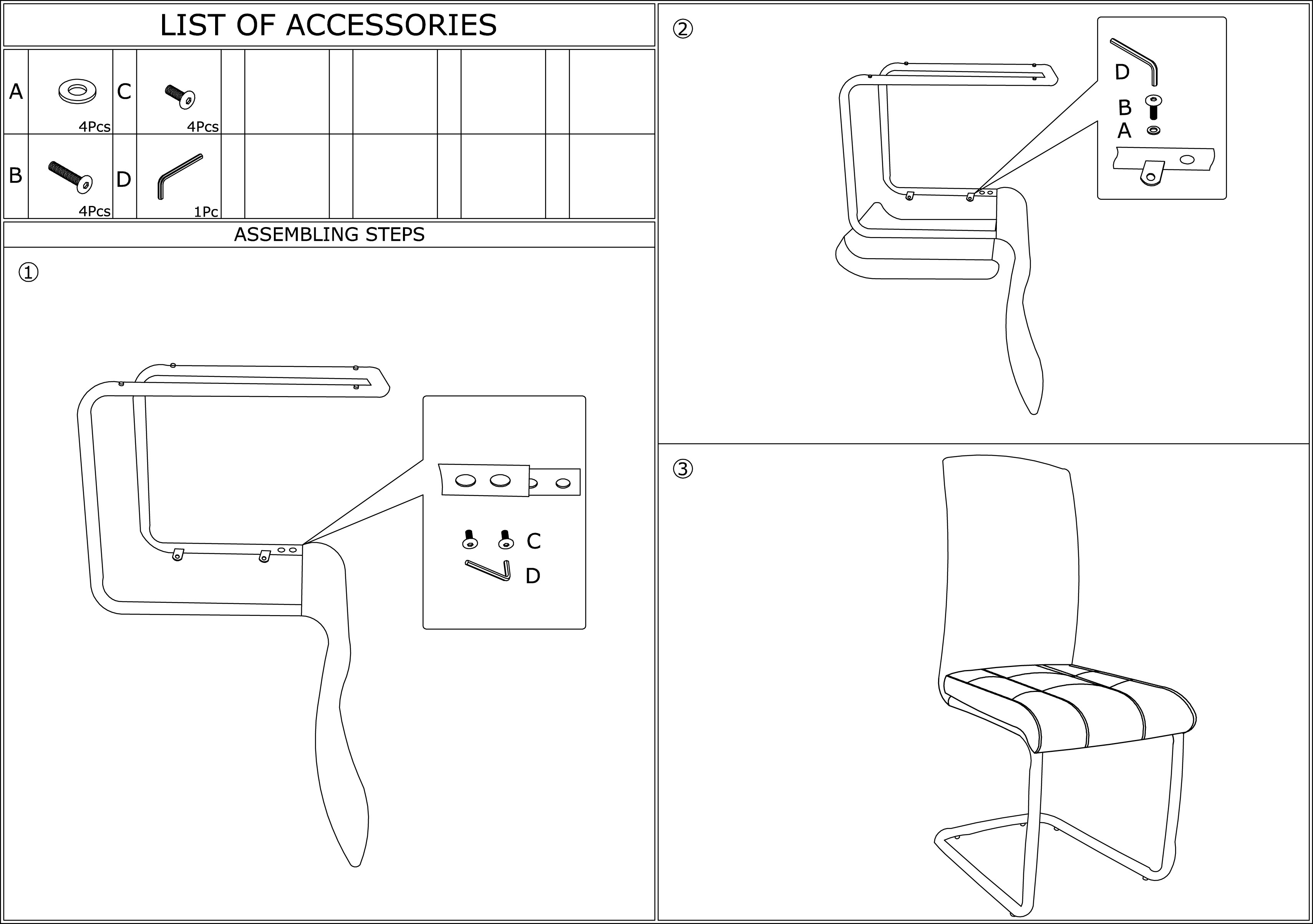 LIST OF ACCESSORIES

| A | 4Pcs | C | 4Pcs | | | | | | | | |
|---|---|---|---|---|---|---|---|---|---|---|---|
| B | 4Pcs | D | 1Pc | | | | | | | | |

ASSEMBLING STEPS

①

C
D

②

D
B
A

③