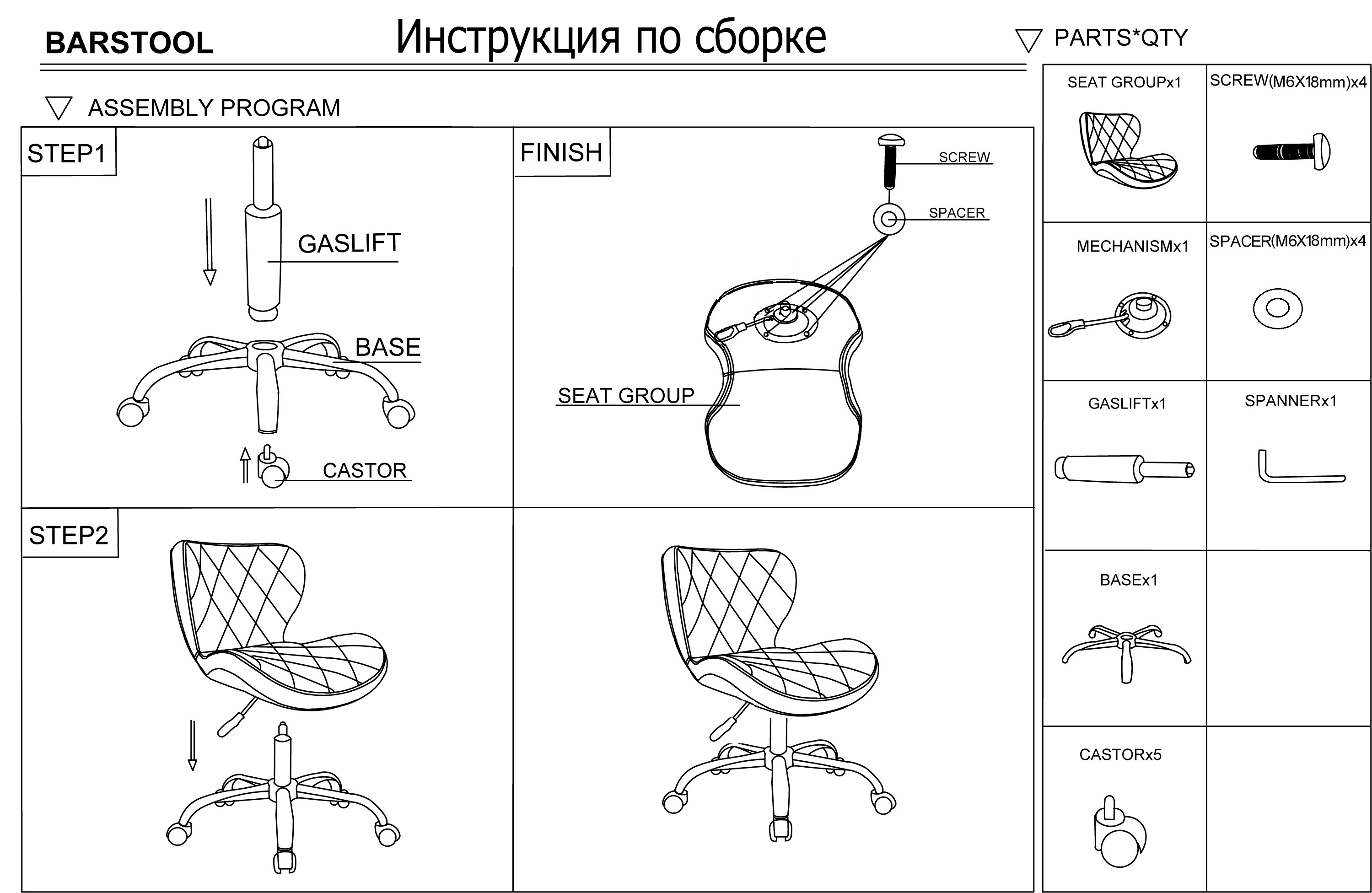 BARSTOOL

Инструкция по сборке

▽ PARTS*QTY

▽ ASSEMBLY PROGRAM

STEP1

GASLIFT

BASE

CASTOR

FINISH

SCREW

SPACER

SEAT GROUP

STEP2

| SEAT GROUPx1 | SCREW(M6X18mm)x4 |
|---|---|
| MECHANISMx1 | SPACER(M6X18mm)x4 |
| GASLIFTx1 | SPANNERx1 |
| BASEx1 | |
| CASTORx5 | |