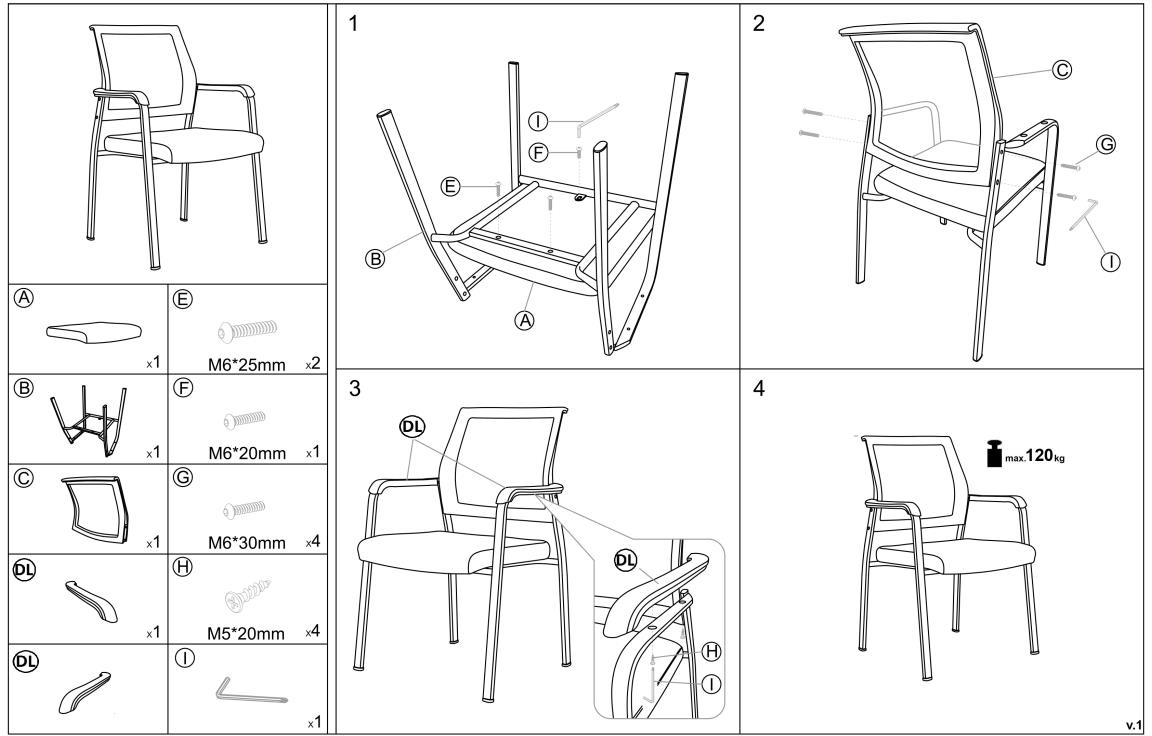 A
x1

E
M6*25mm x2

B
x1

F
M6*20mm x1

C
x1

G
M6*30mm x4

DL
x1

H
M5*20mm x4

DL

I
x1

1
I
F
E
B
A

2
C
G
I

3
DL
DL
H
I

4
max.120kg

v.1