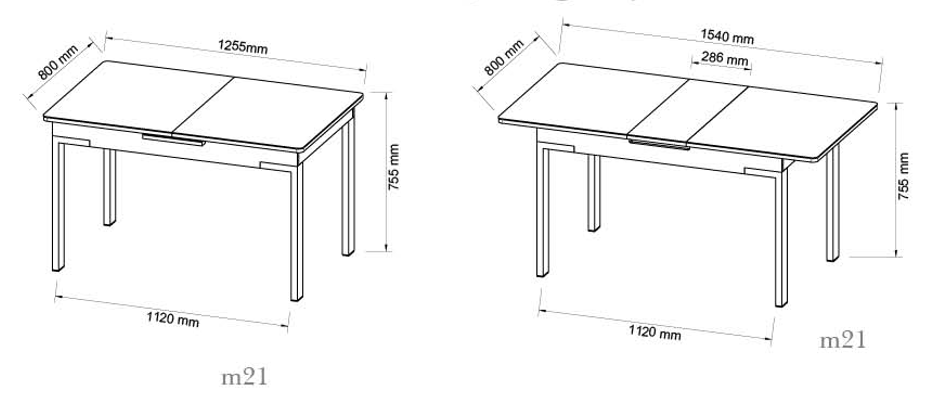 800 mm
1255mm
755 mm
1120 mm
m21

800 mm
1540 mm
286 mm
755 mm
1120 mm
m21