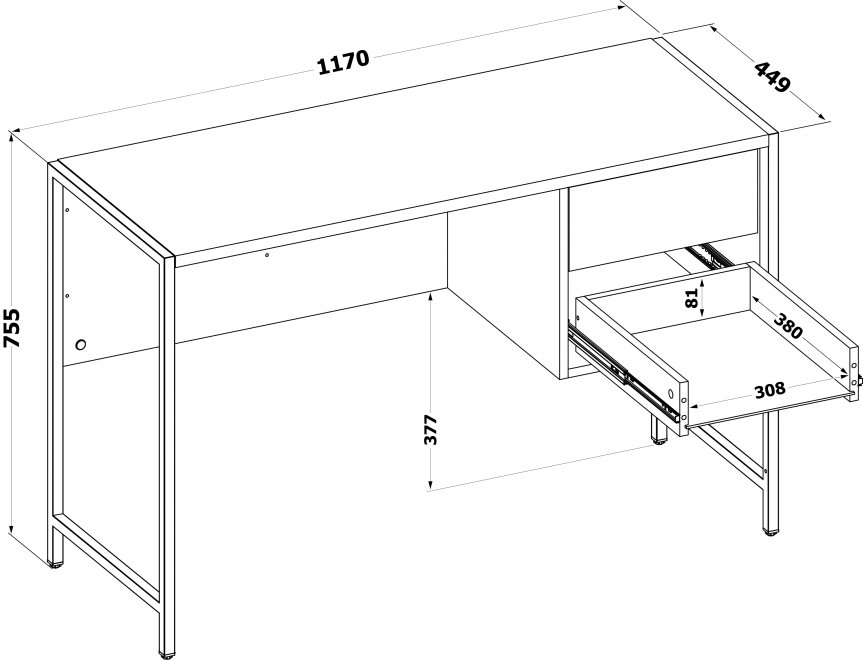 1170
449
755
81
380
308
377