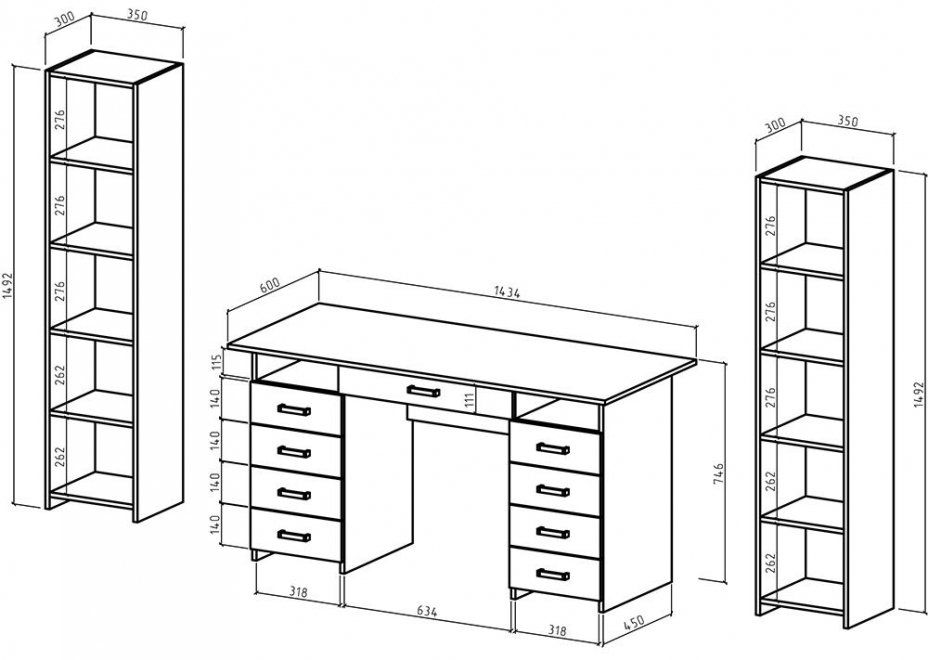 300
350
1492
276
276
276
262
262
600
1434
115
140
140
140
140
111
746
318
634
318
450
300
350
276
276
276
262
262
1492