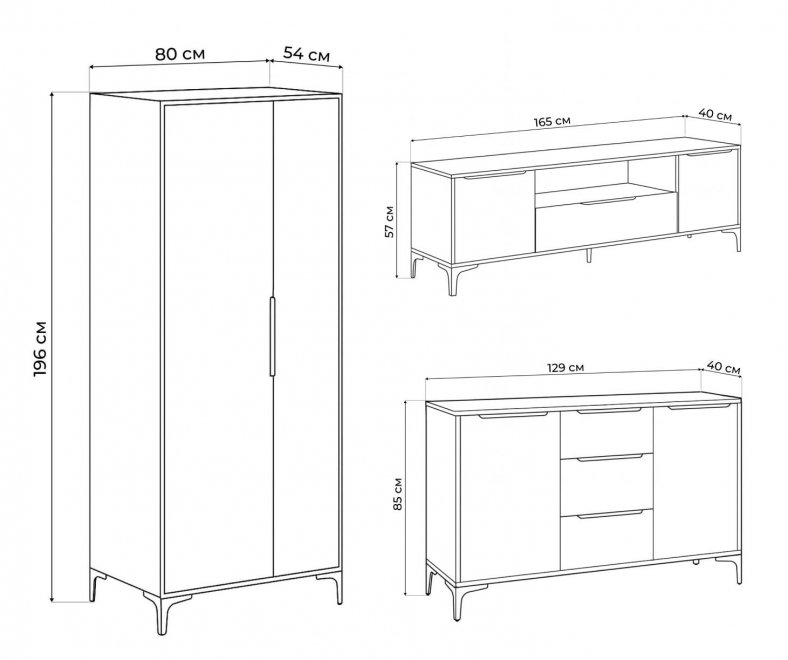 80 см
54 см
196 см
165 см
40 см
57 см
129 см
40 см
85 см